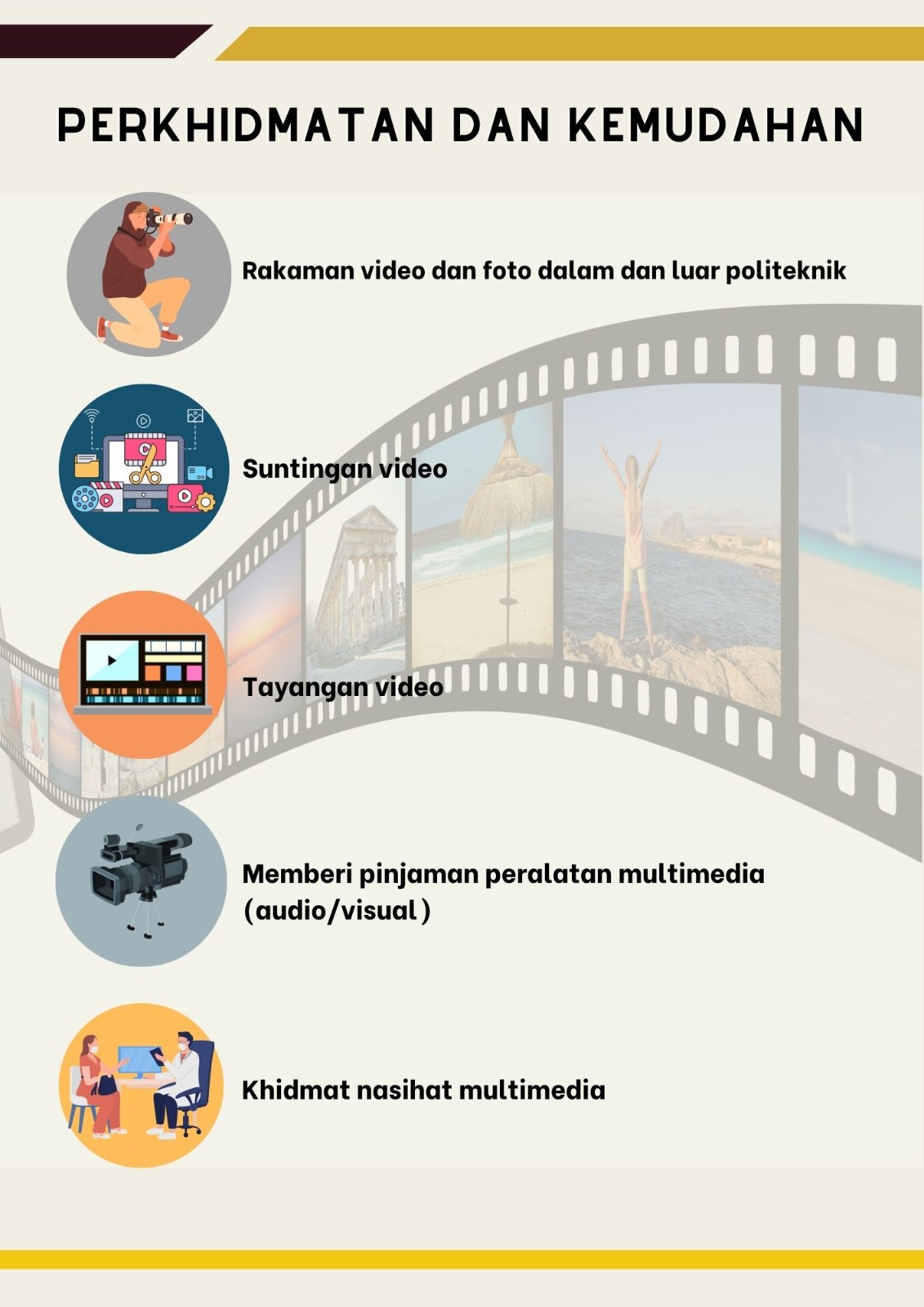 PERKHIDMATAN DAN KEMUDAHAN

Rakaman video dan foto dalam dan luar politeknik

Suntingan video

Tayangan video

Memberi pinjaman peralatan multimedia (audio/visual )

Khidmat nasihat multimedia